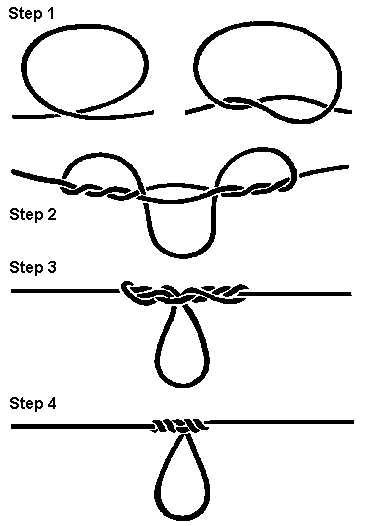 Step 1

Step 2

Step 3

Step 4